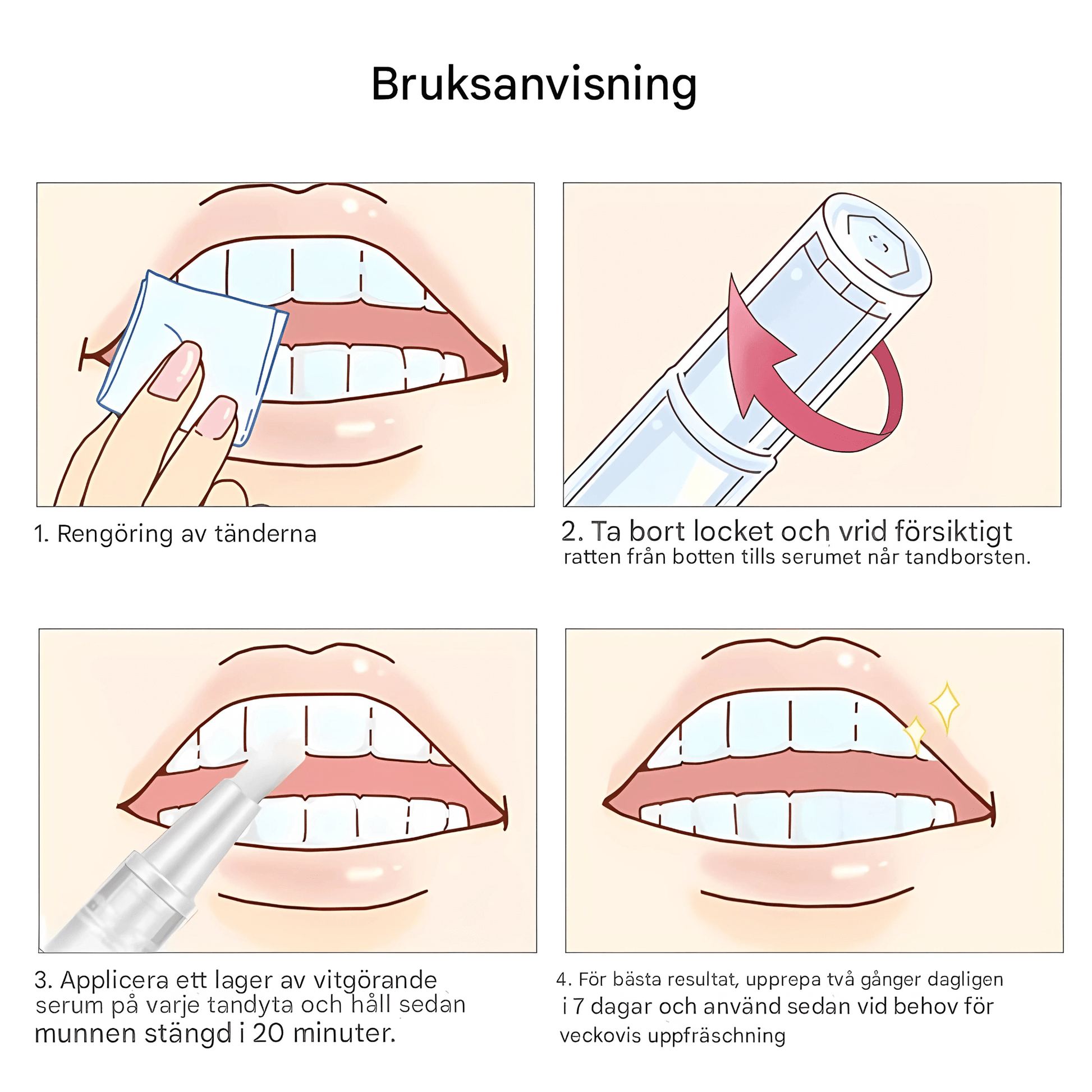 Bruksanvisning

1. Rengöring av tänderna

2. Ta bort locket och vrid försiktigt ratten från botten tills serumet når tandborsten.

3. Applicera ett lager av vitgörande serum på varje tandyta och håll sedan munnen stängd i 20 minuter.

4. För bästa resultat, upprepa två gånger dagligen i 7 dagar och använd sedan vid behov för veckovis uppfräschning